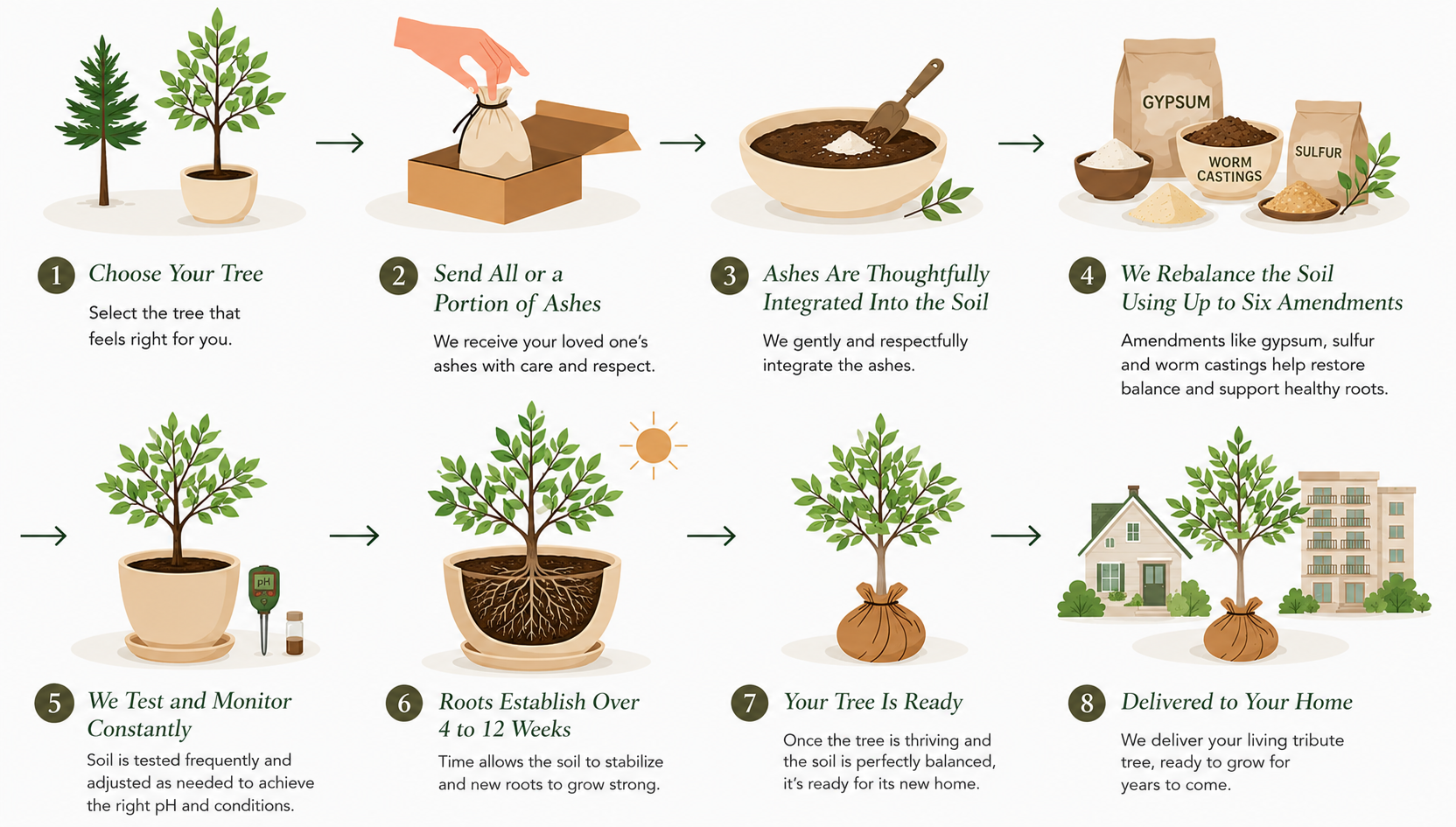 GYPSUM

WORM CASTINGS

SULFUR

1 Choose Your Tree

Select the tree that feels right for you.

2 Send All or a Portion of Ashes

We receive your loved one's ashes with care and respect.

3 Ashes Are Thoughtfully Integrated Into the Soil

We gently and respectfully integrate the ashes.

4 We Rebalance the Soil Using Up to Six Amendments

Amendments like gypsum, sulfur and worm castings help restore balance and support healthy roots.

pH

5 We Test and Monitor Constantly

Soil is tested frequently and adjusted as needed to achieve the right pH and conditions.

6 Roots Establish Over 4 to 12 Weeks

Time allows the soil to stabilize and new roots to grow strong.

7 Your Tree Is Ready

Once the tree is thriving and the soil is perfectly balanced, it's ready for its new home.

8 Delivered to Your Home

We deliver your living tribute tree, ready to grow for years to come.